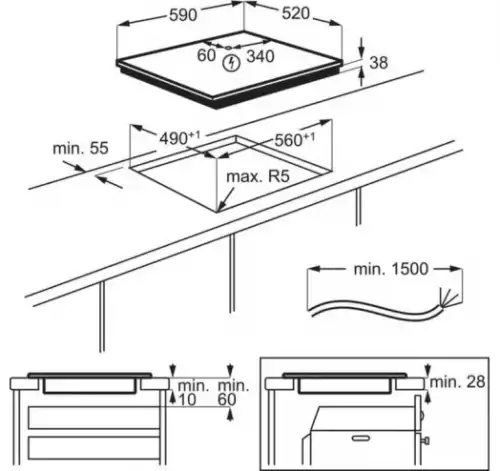 590
520
60
340
38
min. 55
$490^{+1}$
$560^{+1}$
max. R5
min. 1500
min. 10
min. 60
min. 28