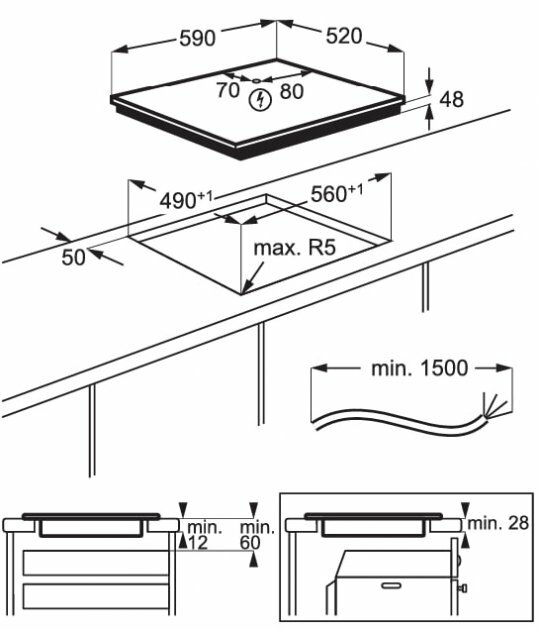 590
520
70
80
48
$490^{+1}$
$560^{+1}$
50
max. R5
min. 1500
min.
12
min.
60
min. 28